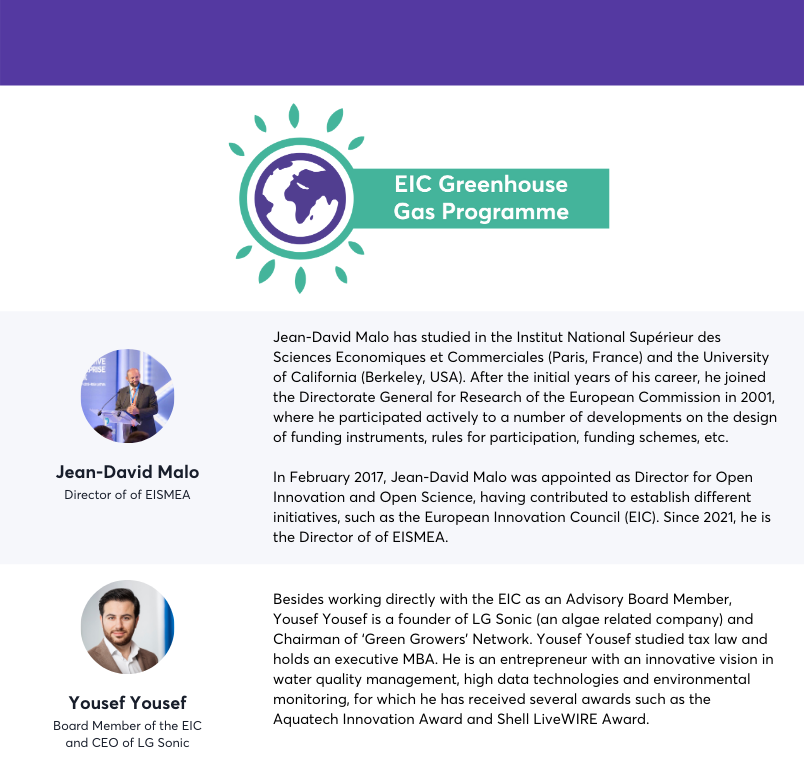 EIC Greenhouse Gas Programme

Jean-David Malo
Director of of EISMEA

Jean-David Malo has studied in the Institut National Supérieur des Sciences Economiques et Commerciales (Paris, France) and the University of California (Berkeley, USA). After the initial years of his career, he joined the Directorate General for Research of the European Commission in 2001, where he participated actively to a number of developments on the design of funding instruments, rules for participation, funding schemes, etc.

In February 2017, Jean-David Malo was appointed as Director for Open Innovation and Open Science, having contributed to establish different initiatives, such as the European Innovation Council (EIC). Since 2021, he is the Director of of EISMEA.

Yousef Yousef
Board Member of the EIC and CEO of LG Sonic

Besides working directly with the EIC as an Advisory Board Member, Yousef Yousef is a founder of LG Sonic (an algae related company) and Chairman of 'Green Growers' Network. Yousef Yousef studied tax law and holds an executive MBA. He is an entrepreneur with an innovative vision in water quality management, high data technologies and environmental monitoring, for which he has received several awards such as the Aquatech Innovation Award and Shell LiveWIRE Award.